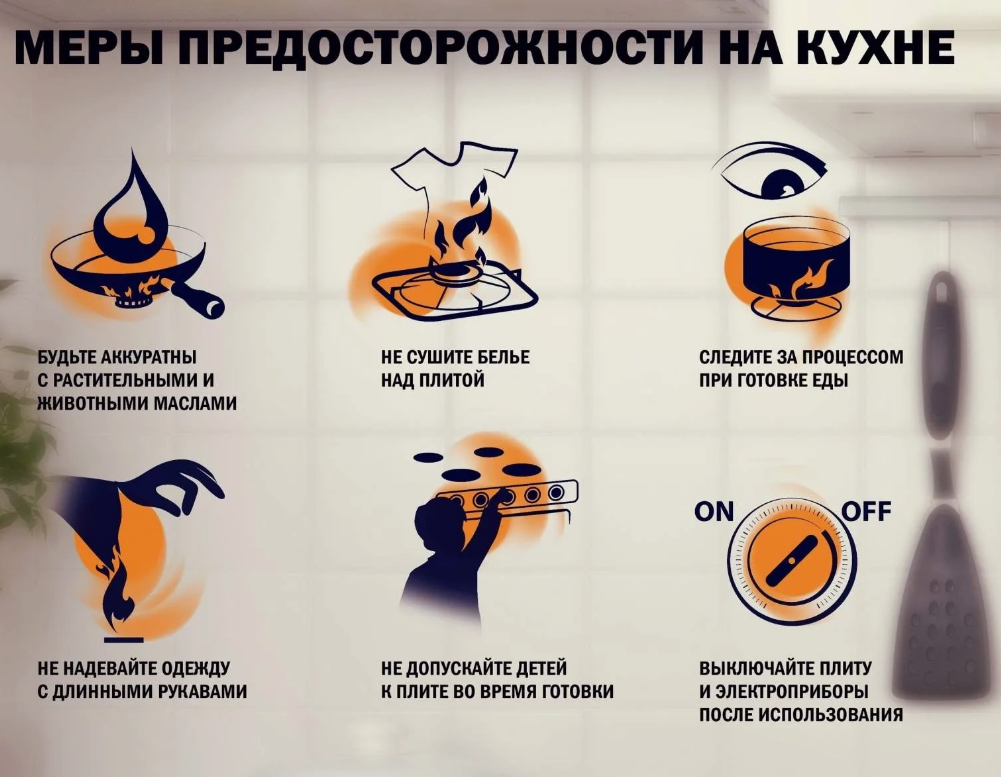 МЕРЫ ПРЕДОСТОРОЖНОСТИ НА КУХНЕ

БУДЬТЕ АККУРАТНЫ С РАСТИТЕЛЬНЫМИ И ЖИВОТНЫМИ МАСЛАМИ

НЕ СУШИТЕ БЕЛЬЕ НАД ПЛИТОЙ

СЛЕДИТЕ ЗА ПРОЦЕССОМ ПРИ ГОТОВКЕ ЕДЫ

НЕ НАДЕВАЙТЕ ОДЕЖДУ С ДЛИННЫМИ РУКАВАМИ

НЕ ДОПУСКАЙТЕ ДЕТЕЙ К ПЛИТЕ ВО ВРЕМЯ ГОТОВКИ

ON OFF

ВЫКЛЮЧАЙТЕ ПЛИТУ И ЭЛЕКТРОПРИБОРЫ ПОСЛЕ ИСПОЛЬЗОВАНИЯ